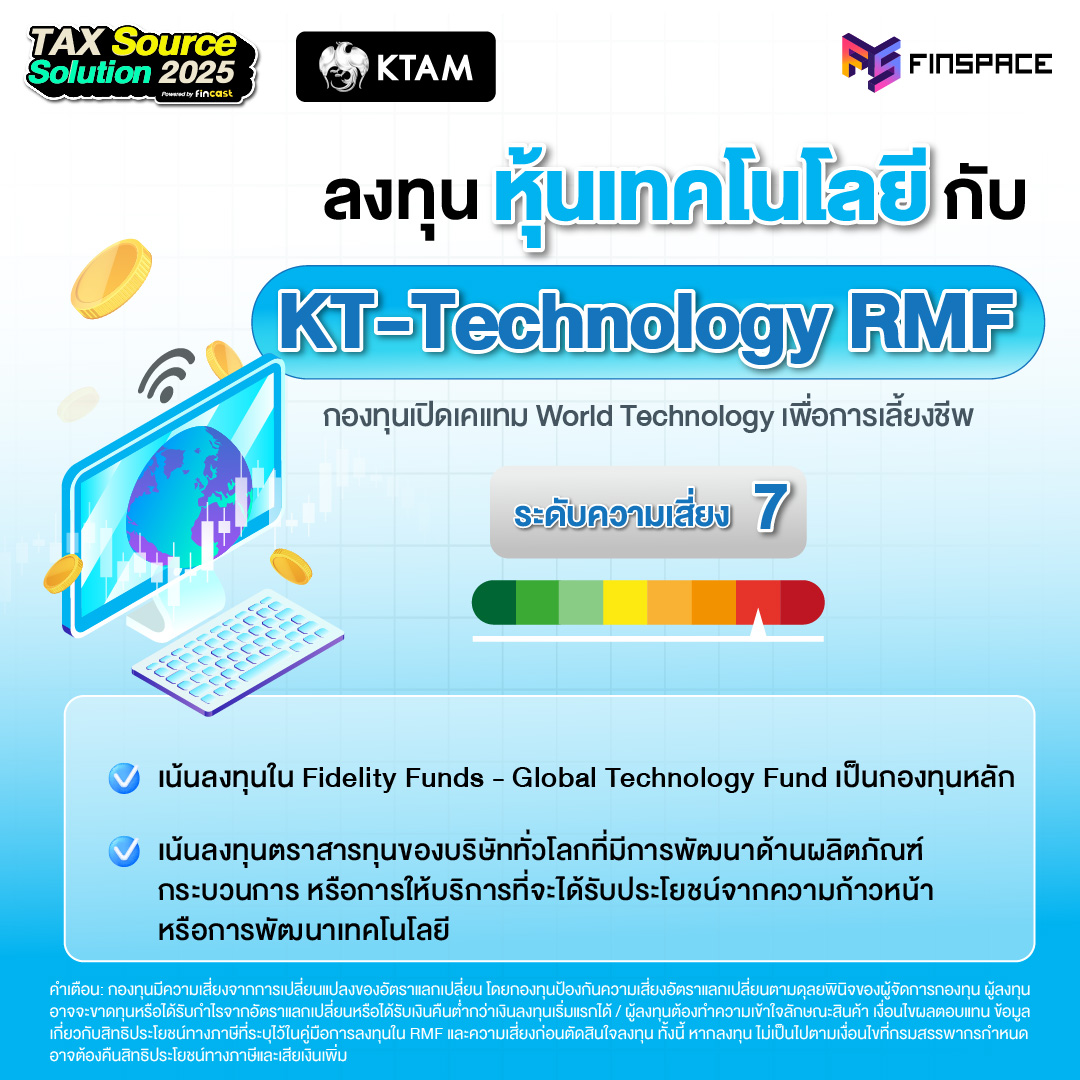 TAX Source Solution 2025
Powered by fincast

KTAM

FINSPACE

ลงทุน หุ้นเทคโนโลยี กับ

KT-Technology RMF

กองทุนเปิดเคแทม World Technology เพื่อการเลี้ยงชีพ

ระดับความเสี่ยง 7

เน้นลงทุนใน Fidelity Funds - Global Technology Fund เป็นกองทุนหลัก

เน้นลงทุนตราสารทุนของบริษัททั่วโลกที่มีการพัฒนาด้านผลิตภัณฑ์ กระบวนการ หรือการให้บริการที่จะได้รับประโยชน์จากความก้าวหน้า หรือการพัฒนาเทคโนโลยี

คำเตือน: กองทุนมีความเสี่ยงจากการเปลี่ยนแปลงของอัตราแลกเปลี่ยน โดยกองทุนป้องกันความเสี่ยงอัตราแลกเปลี่ยนตามดุลยพินิจของผู้จัดการกองทุน ผู้ลงทุนอาจจะขาดทุนหรือได้รับกำไรจากอัตราแลกเปลี่ยนหรือได้รับเงินคืนต่ำกว่าเงินลงทุนเริ่มแรกได้ / ผู้ลงทุนต้องทำความเข้าใจลักษณะสินค้า เงื่อนไขผลตอบแทน ข้อมูลเกี่ยวกับสิทธิประโยชน์ทางภาษีที่ระบุไว้ในคู่มือการลงทุนใน RMF และความเสี่ยงก่อนตัดสินใจลงทุน ทั้งนี้ หากลงทุน ไม่เป็นไปตามเงื่อนไขที่กรมสรรพากรกำหนด อาจต้องคืนสิทธิประโยชน์ทางภาษีและเสียเงินเพิ่ม